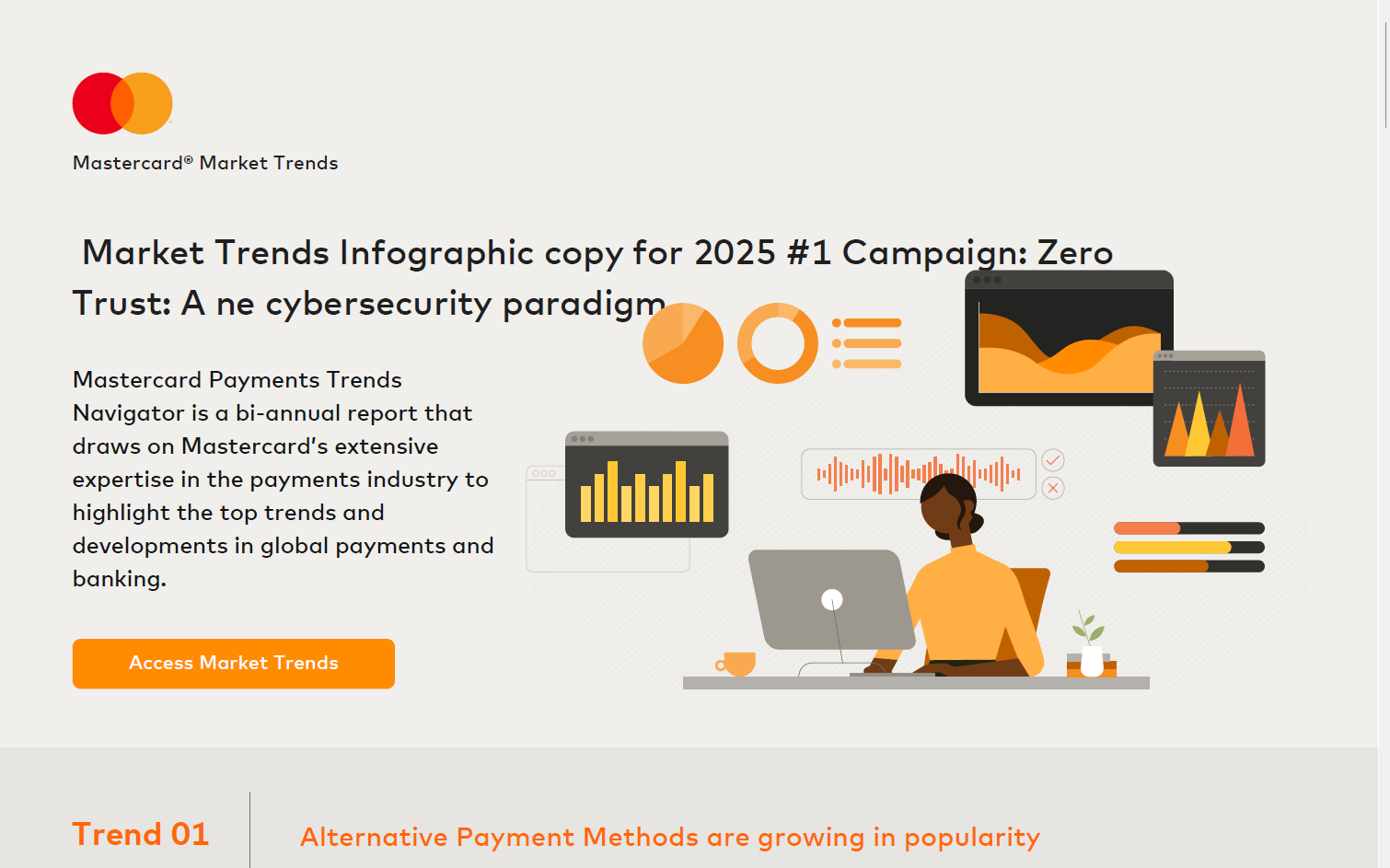 Mastercard® Market Trends

Market Trends Infographic copy for 2025 #1 Campaign: Zero Trust: A ne cybersecurity paradigm

Mastercard Payments Trends Navigator is a bi-annual report that draws on Mastercard's extensive expertise in the payments industry to highlight the top trends and developments in global payments and banking.

Access Market Trends

Trend 01

Alternative Payment Methods are growing in popularity